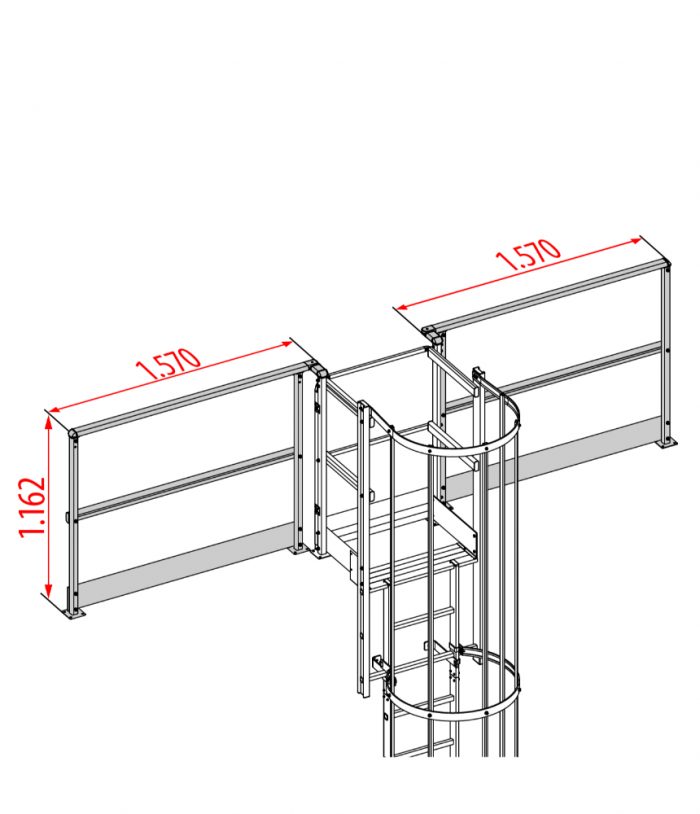 1.570

1.570

1.162