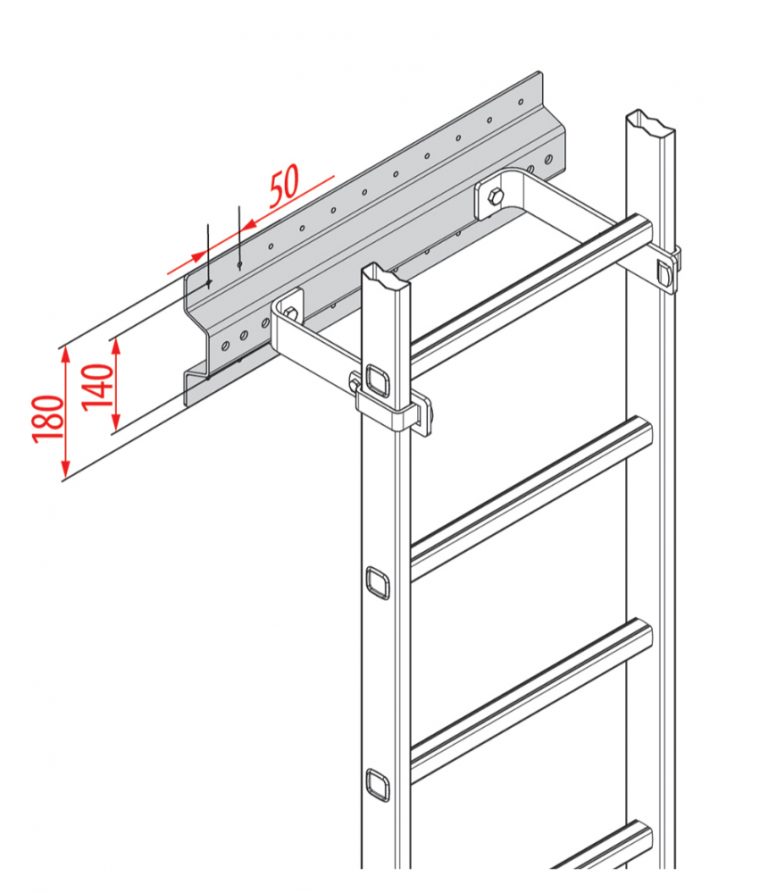 50
140
180