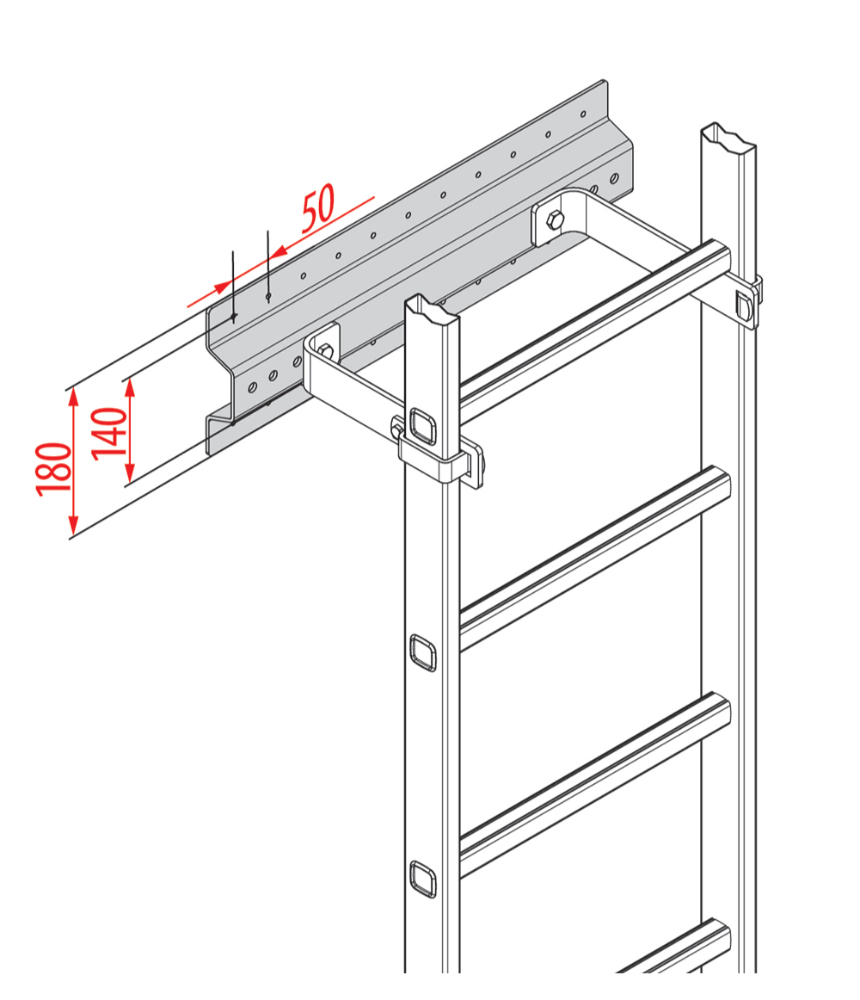 50
140
180